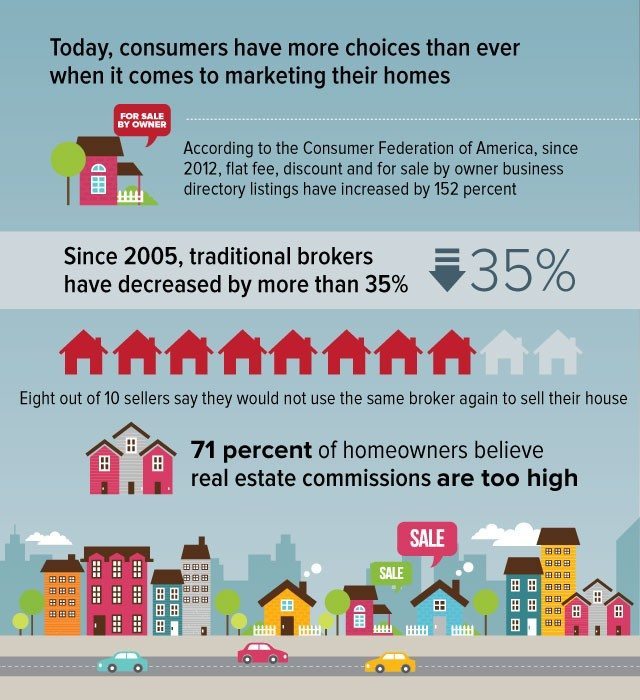 Today, consumers have more choices than ever when it comes to marketing their homes

FOR SALE BY OWNER

According to the Consumer Federation of America, since 2012, flat fee, discount and for sale by owner business directory listings have increased by 152 percent

Since 2005, traditional brokers have decreased by more than 35%

35%

Eight out of 10 sellers say they would not use the same broker again to sell their house

71 percent of homeowners believe real estate commissions are too high

SALE

SALE