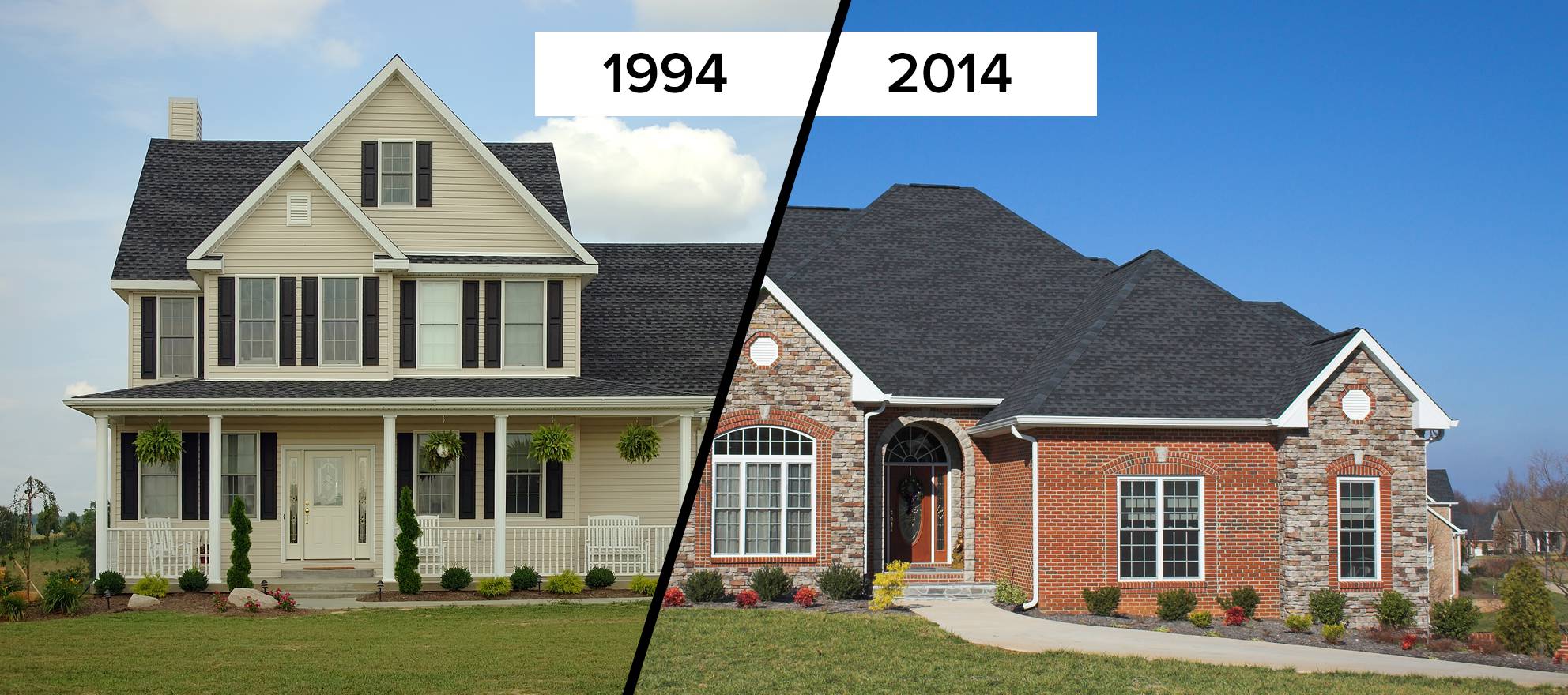 1994

2014